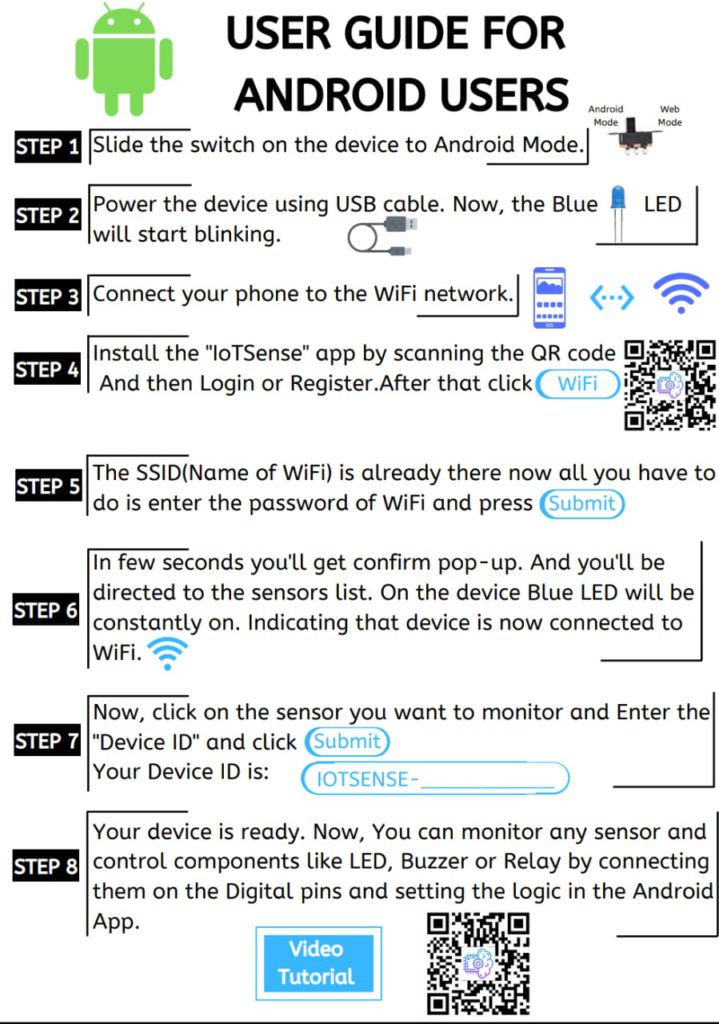 USER GUIDE FOR ANDROID USERS

Android Mode
Web Mode

STEP 1 Slide the switch on the device to Android Mode.

STEP 2 Power the device using USB cable. Now, the Blue LED will start blinking.

STEP 3 Connect your phone to the WiFi network.

STEP 4 Install the "IoTSense" app by scanning the QR code And then Login or Register.After that click WiFi

STEP 5 The SSID(Name of WiFi) is already there now all you have to do is enter the password of WiFi and press Submit

STEP 6 In few seconds you'll get confirm pop-up. And you'll be directed to the sensors list. On the device Blue LED will be constantly on. Indicating that device is now connected to WiFi.

STEP 7 Now, click on the sensor you want to monitor and Enter the "Device ID" and click Submit
Your Device ID is: IOTSENSE-____________

STEP 8 Your device is ready. Now, You can monitor any sensor and control components like LED, Buzzer or Relay by connecting them on the Digital pins and setting the logic in the Android App.

Video Tutorial