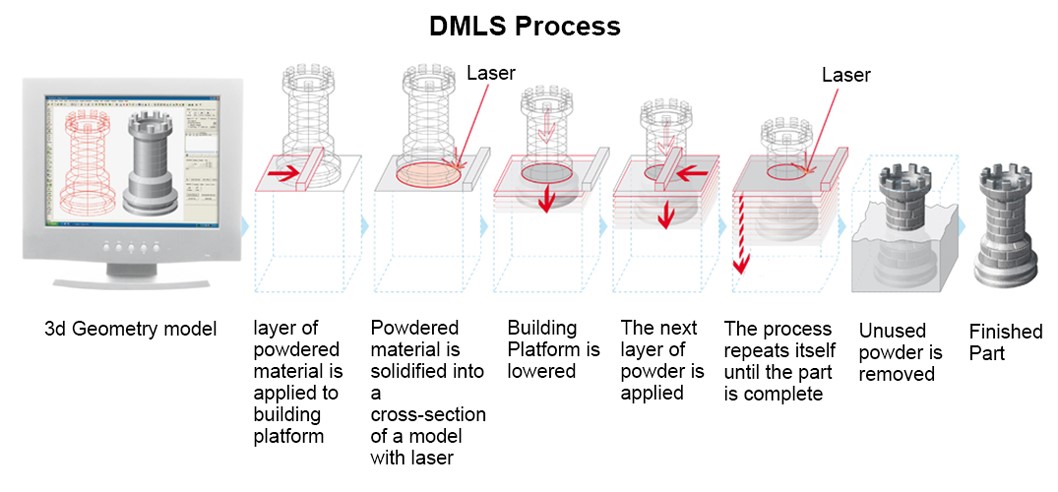 DMLS Process

Laser

Laser

3d Geometry model

layer of powdered material is applied to building platform

Powdered material is solidified into a cross-section of a model with laser

Building Platform is lowered

The next layer of powder is applied

The process repeats itself until the part is complete

Unused powder is removed

Finished Part